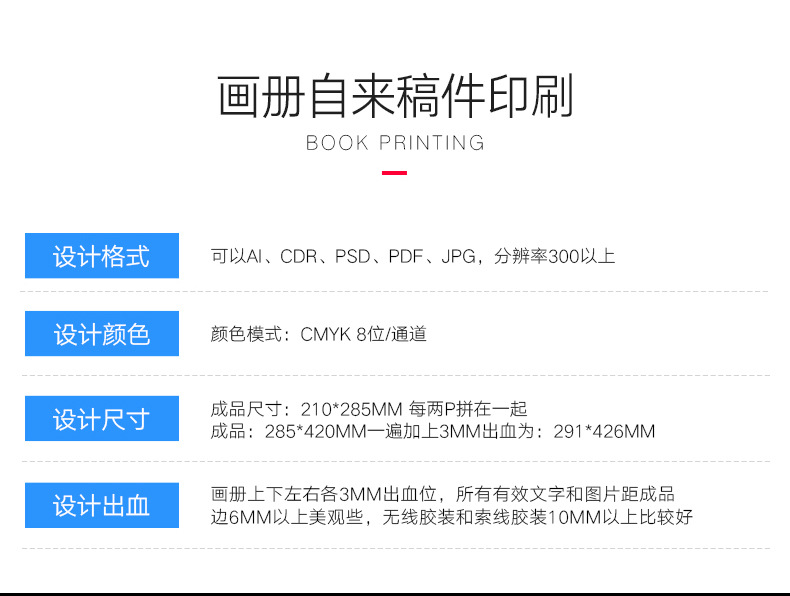 画册自来稿件印刷
BOOK PRINTING

设计格式
可以AI、CDR、PSD、PDF、JPG，分辨率300以上

设计颜色
颜色模式：CMYK 8位/通道

设计尺寸
成品尺寸：210*285MM 每两P拼在一起
成品：285*420MM一遍加上3MM出血为：291*426MM

设计出血
画册上下左右各3MM出血位，所有有效文字和图片距成品边6MM以上美观些，无线胶装和索线胶装10MM以上比较好